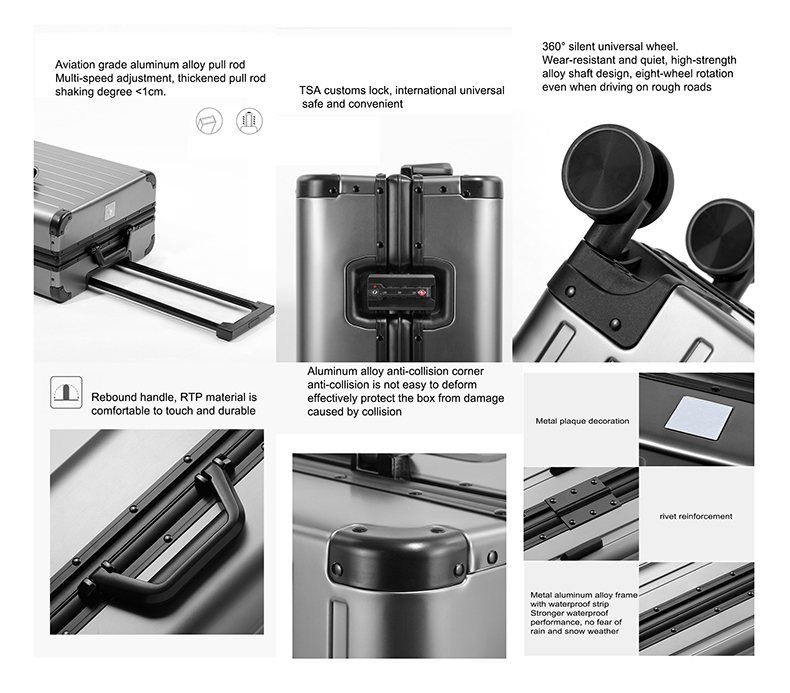 Aviation grade aluminum alloy pull rod
Multi-speed adjustment, thickened pull rod
shaking degree <1cm.

TSA customs lock, international universal
safe and convenient

360° silent universal wheel.
Wear-resistant and quiet, high-strength
alloy shaft design, eight-wheel rotation
even when driving on rough roads

Rebound handle, RTP material is
comfortable to touch and durable

Aluminum alloy anti-collision corner
anti-collision is not easy to deform
effectively protect the box from damage
caused by collision

Metal plaque decoration

rivet reinforcement

Metal aluminum alloy frame
with waterproof strip
Stronger waterproof
performance, no fear of
rain and snow weather